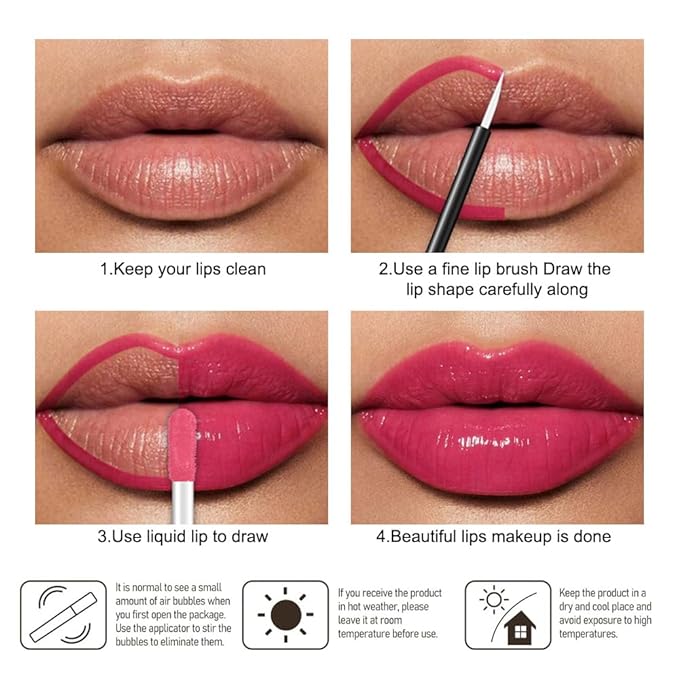 1.Keep your lips clean

2.Use a fine lip brush Draw the lip shape carefully along

3.Use liquid lip to draw

4.Beautiful lips makeup is done

It is normal to see a small amount of air bubbles when you first open the package. Use the applicator to stir the bubbles to eliminate them.

If you receive the product in hot weather, please leave it at room temperature before use.

Keep the product in a dry and cool place and avoid exposure to high temperatures.