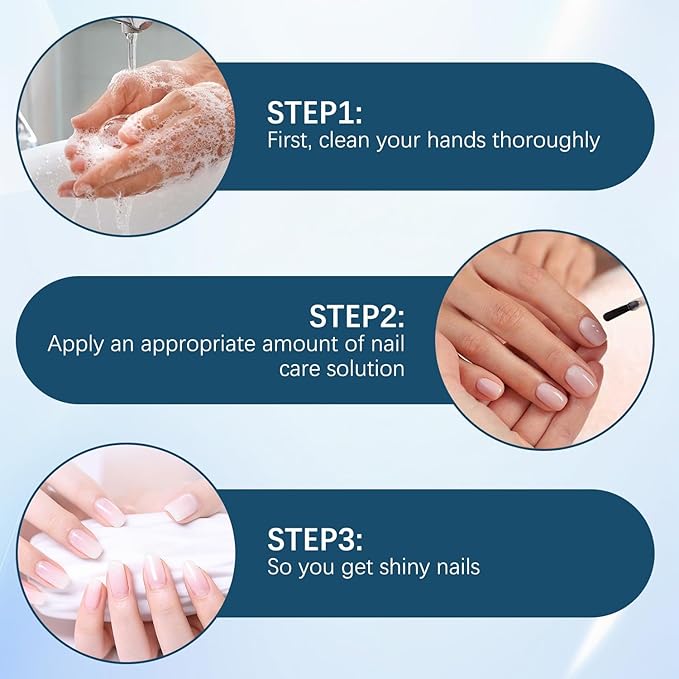 STEP1:
First, clean your hands thoroughly

STEP2:
Apply an appropriate amount of nail care solution

STEP3:
So you get shiny nails