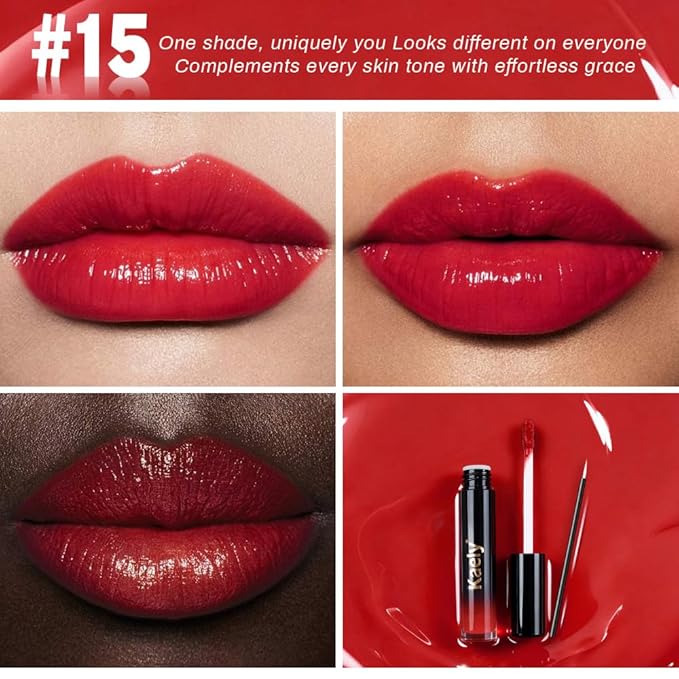 #15 One shade, uniquely you Looks different on everyone
Complements every skin tone with effortless grace

Kaely