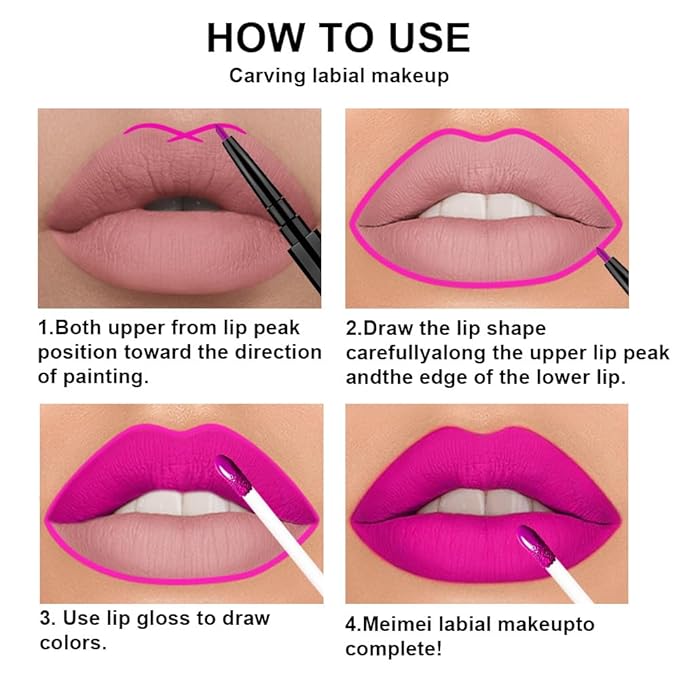 HOW TO USE
Carving labial makeup

1.Both upper from lip peak position toward the direction of painting.

2.Draw the lip shape carefullyalong the upper lip peak andthe edge of the lower lip.

3. Use lip gloss to draw colors.

4.Meimei labial makeupto complete!