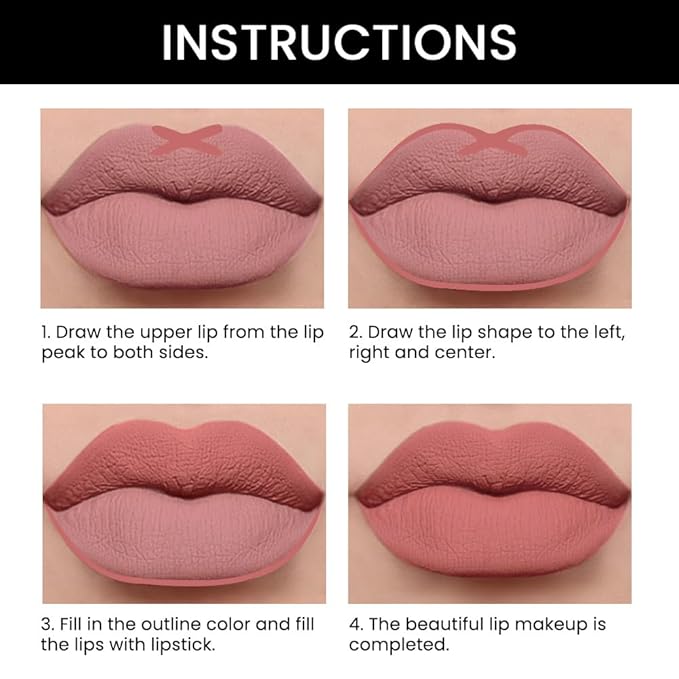 INSTRUCTIONS

1. Draw the upper lip from the lip peak to both sides.

2. Draw the lip shape to the left, right and center.

3. Fill in the outline color and fill the lips with lipstick.

4. The beautiful lip makeup is completed.