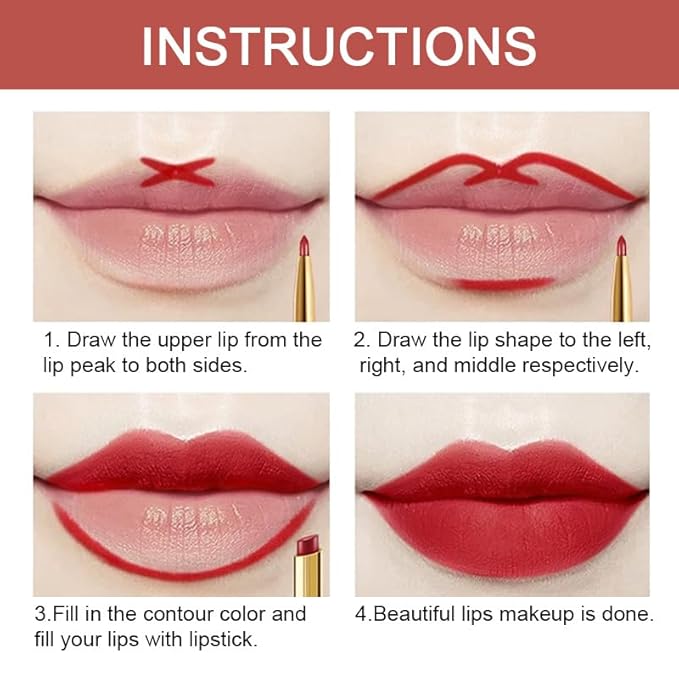 INSTRUCTIONS

1. Draw the upper lip from the lip peak to both sides.

2. Draw the lip shape to the left, right, and middle respectively.

3.Fill in the contour color and fill your lips with lipstick.

4.Beautiful lips makeup is done.