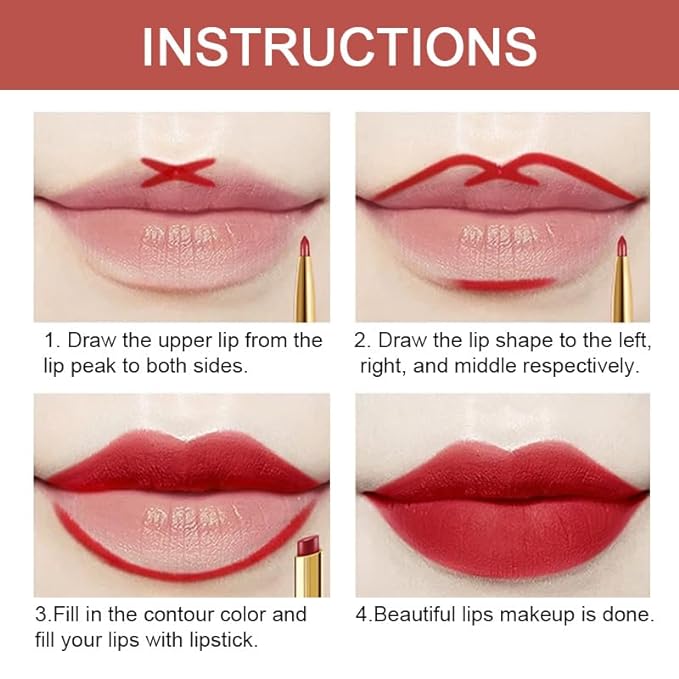 INSTRUCTIONS

1. Draw the upper lip from the lip peak to both sides.

2. Draw the lip shape to the left, right, and middle respectively.

3.Fill in the contour color and fill your lips with lipstick.

4.Beautiful lips makeup is done.