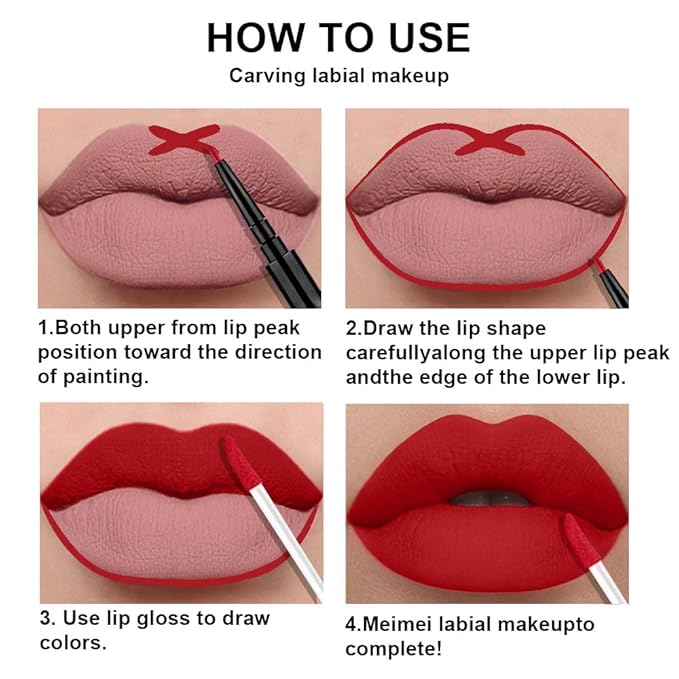 HOW TO USE

Carving labial makeup

1.Both upper from lip peak position toward the direction of painting.

2.Draw the lip shape carefullyalong the upper lip peak andthe edge of the lower lip.

3. Use lip gloss to draw colors.

4.Meimei labial makeupto complete!