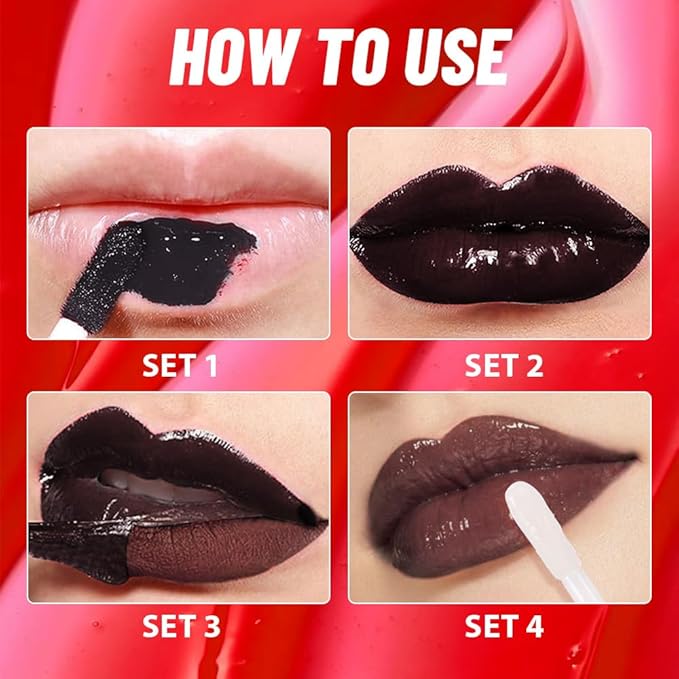 HOW TO USE

SET 1

SET 2

SET 3

SET 4