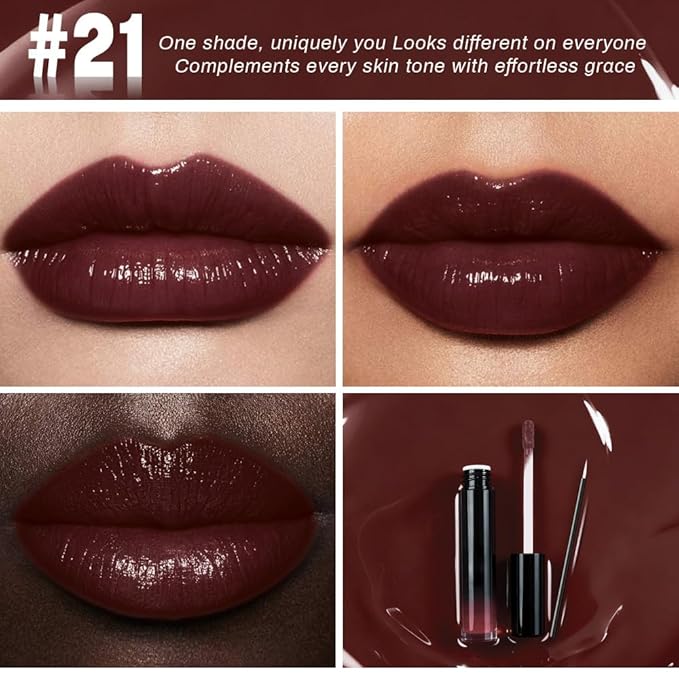 #21

One shade, uniquely you Looks different on everyone
Complements every skin tone with effortless grace