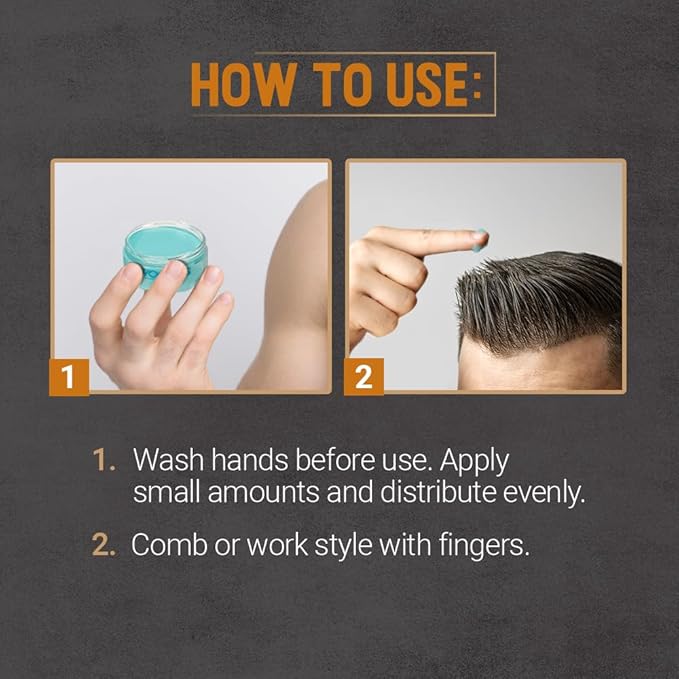 HOW TO USE:

1

2

1. Wash hands before use. Apply small amounts and distribute evenly.

2. Comb or work style with fingers.