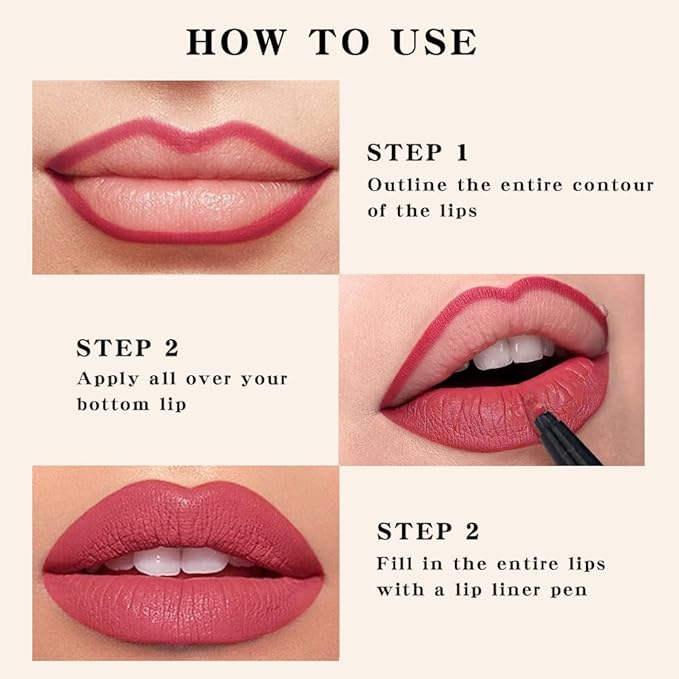 HOW TO USE

STEP 1
Outline the entire contour of the lips

STEP 2
Apply all over your bottom lip

STEP 2
Fill in the entire lips with a lip liner pen