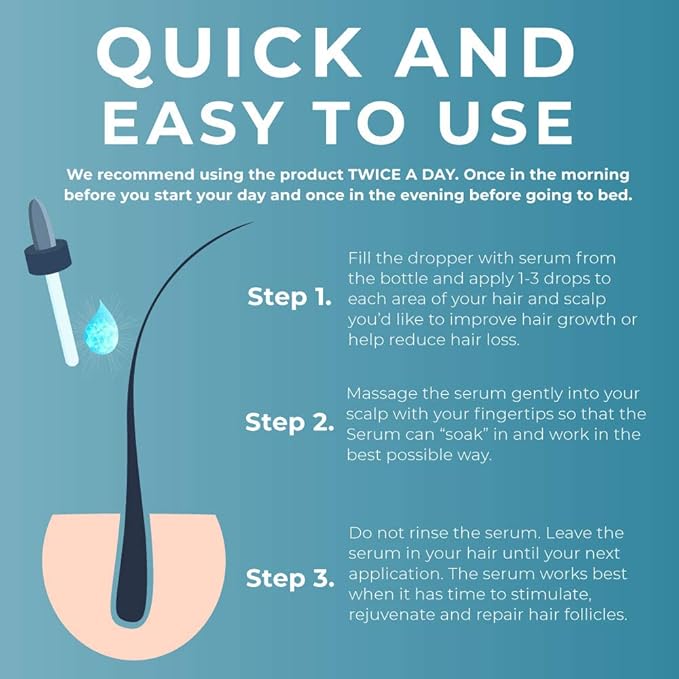 QUICK AND EASY TO USE

We recommend using the product TWICE A DAY. Once in the morning before you start your day and once in the evening before going to bed.

Step 1. Fill the dropper with serum from the bottle and apply 1-3 drops to each area of your hair and scalp you'd like to improve hair growth or help reduce hair loss.

Step 2. Massage the serum gently into your scalp with your fingertips so that the Serum can "soak" in and work in the best possible way.

Step 3. Do not rinse the serum. Leave the serum in your hair until your next application. The serum works best when it has time to stimulate, rejuvenate and repair hair follicles.