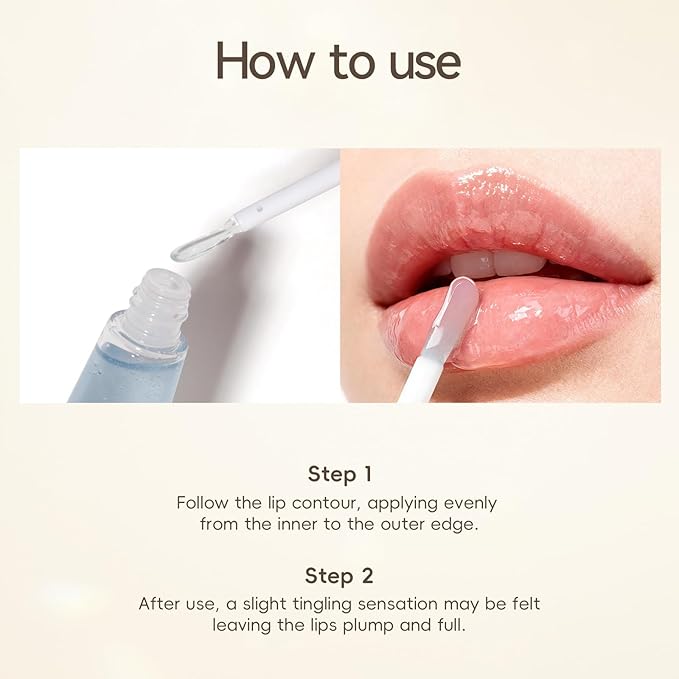 How to use

Step 1
Follow the lip contour, applying evenly from the inner to the outer edge.

Step 2
After use, a slight tingling sensation may be felt leaving the lips plump and full.