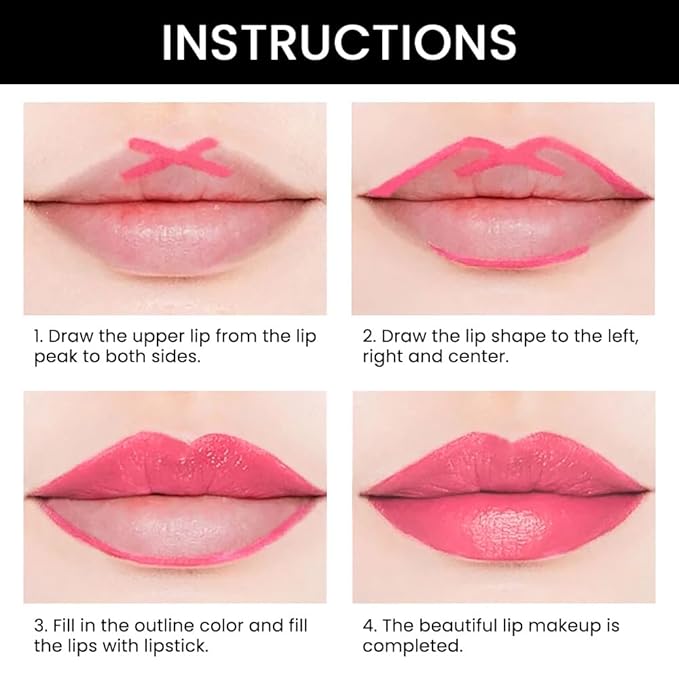 INSTRUCTIONS

1. Draw the upper lip from the lip peak to both sides.

2. Draw the lip shape to the left, right and center.

3. Fill in the outline color and fill the lips with lipstick.

4. The beautiful lip makeup is completed.