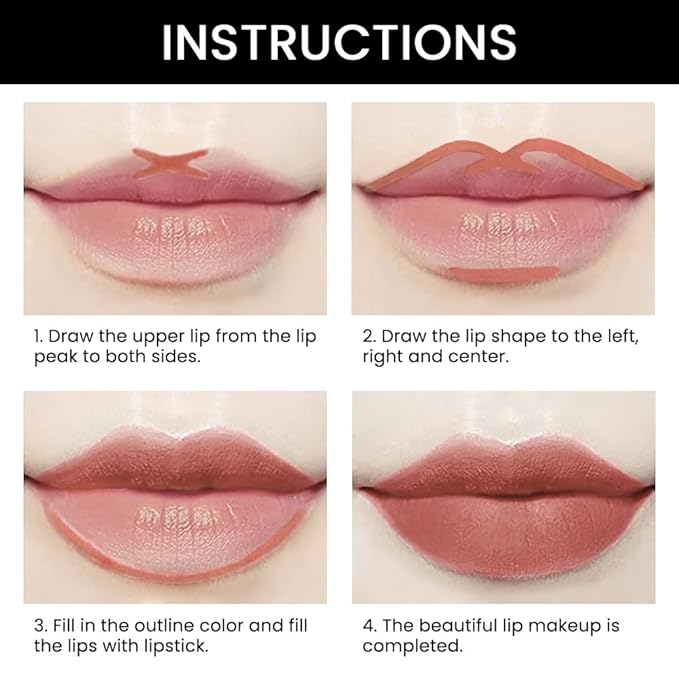 INSTRUCTIONS

1. Draw the upper lip from the lip peak to both sides.

2. Draw the lip shape to the left, right and center.

3. Fill in the outline color and fill the lips with lipstick.

4. The beautiful lip makeup is completed.