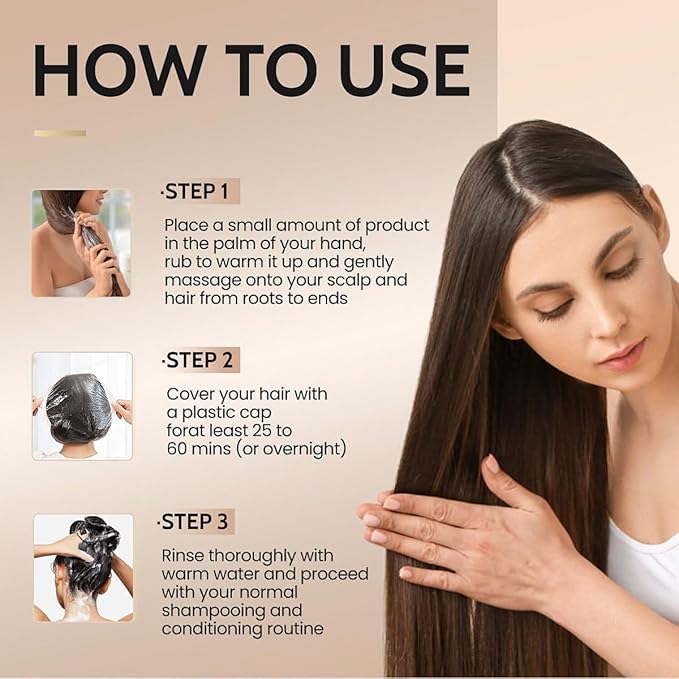 HOW TO USE

·STEP 1

Place a small amount of product in the palm of your hand, rub to warm it up and gently massage onto your scalp and hair from roots to ends

·STEP 2

Cover your hair with a plastic cap forat least 25 to 60 mins (or overnight)

·STEP 3

Rinse thoroughly with warm water and proceed with your normal shampooing and conditioning routine