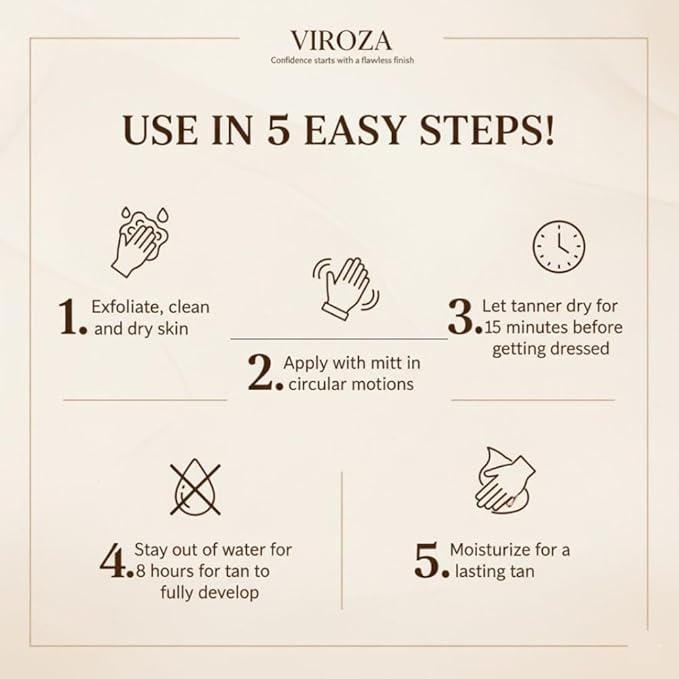 VIROZA
Confidence starts with a flawless finish

USE IN 5 EASY STEPS!

1. Exfoliate, clean and dry skin

2. Apply with mitt in circular motions

3. Let tanner dry for 15 minutes before getting dressed

4. Stay out of water for 8 hours for tan to fully develop

5. Moisturize for a lasting tan