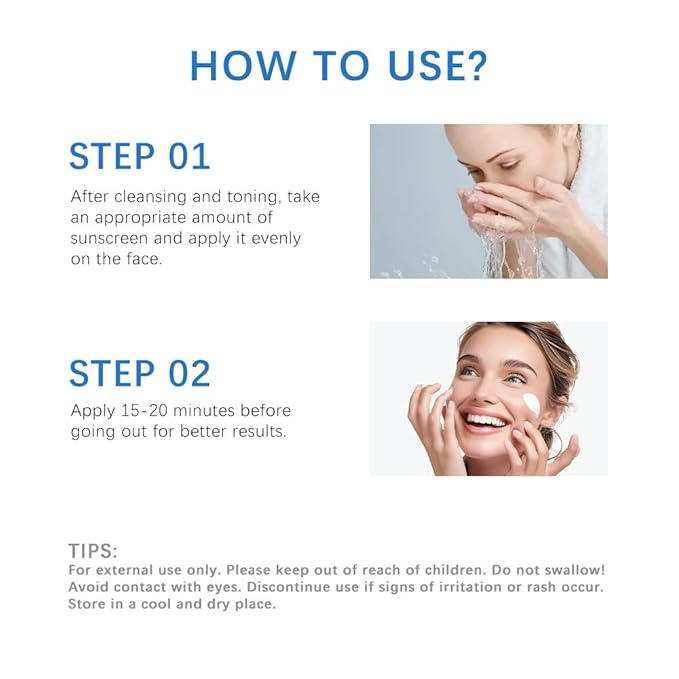 HOW TO USE?

STEP 01

After cleansing and toning, take an appropriate amount of sunscreen and apply it evenly on the face.

STEP 02

Apply 15-20 minutes before going out for better results.

TIPS:
For external use only. Please keep out of reach of children. Do not swallow! Avoid contact with eyes. Discontinue use if signs of irritation or rash occur. Store in a cool and dry place.