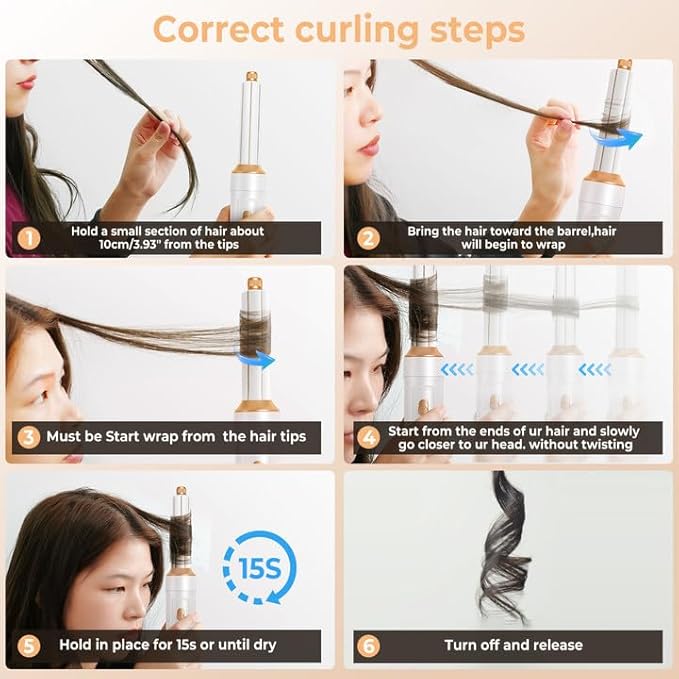 Correct curling steps

1 Hold a small section of hair about 10cm/3.93" from the tips

2 Bring the hair toward the barrel,hair will begin to wrap

3 Must be Start wrap from the hair tips

4 Start from the ends of ur hair and slowly go closer to ur head. without twisting

15S

5 Hold in place for 15s or until dry

6 Turn off and release